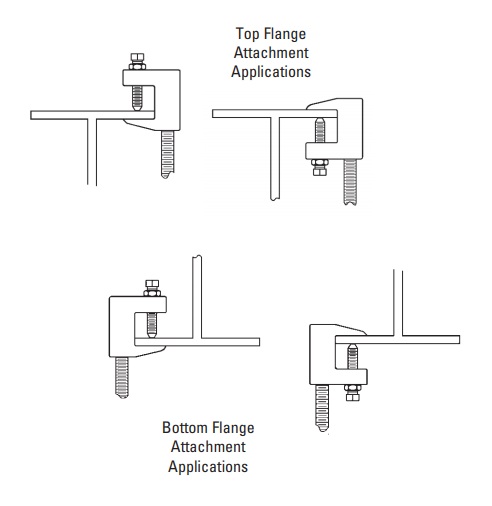 Top Flange
Attachment
Applications

Bottom Flange
Attachment
Applications